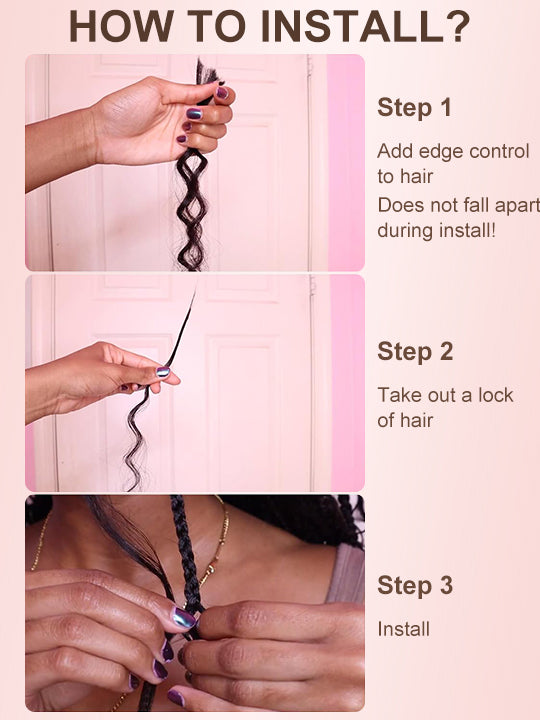 HOW TO INSTALL?

Step 1

Add edge control to hair

Does not fall apart during install!

Step 2

Take out a lock of hair

Step 3

Install