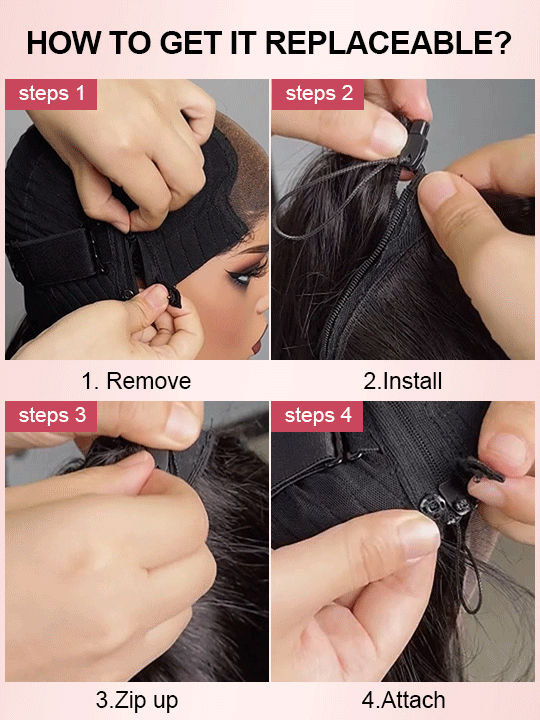 HOW TO GET IT REPLACEABLE?

steps 1

1. Remove

steps 2

2.Install

steps 3

3.Zip up

steps 4

4.Attach